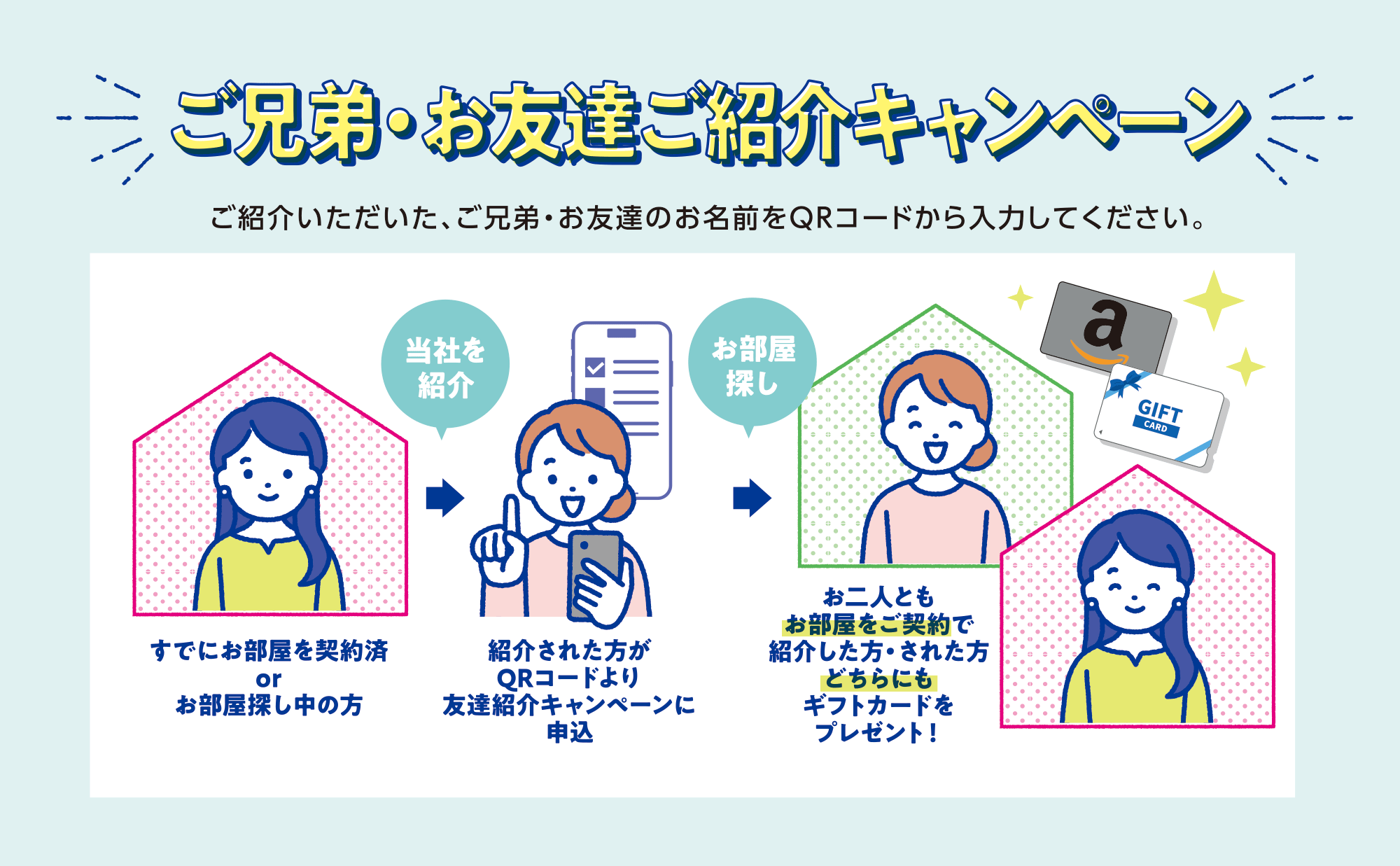 ご兄弟・お友達ご紹介キャンペーン

ご紹介いただいた、ご兄弟・お友達のお名前をQRコードから入力してください。

当社を紹介

お部屋探し

a

GIFT CARD

すでにお部屋を契約済
or
お部屋探し中の方

紹介された方が
QRコードより
友達紹介キャンペーンに
申込

お二人とも
お部屋をご契約で
紹介した方・された方
どちらにも
ギフトカードを
プレゼント！